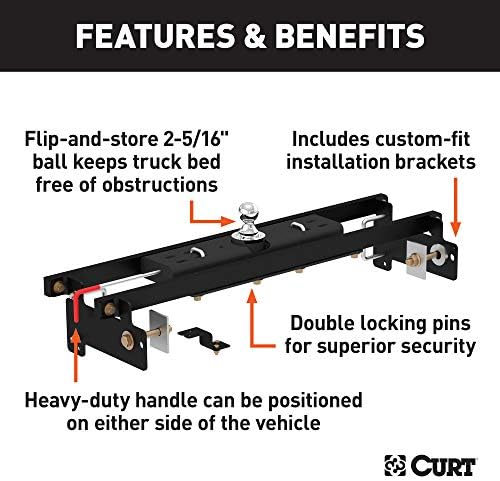 FEATURES & BENEFITS

Flip-and-store 2-5/16" ball keeps truck bed free of obstructions

Includes custom-fit installation brackets

Double locking pins for superior security

Heavy-duty handle can be positioned on either side of the vehicle

CURT