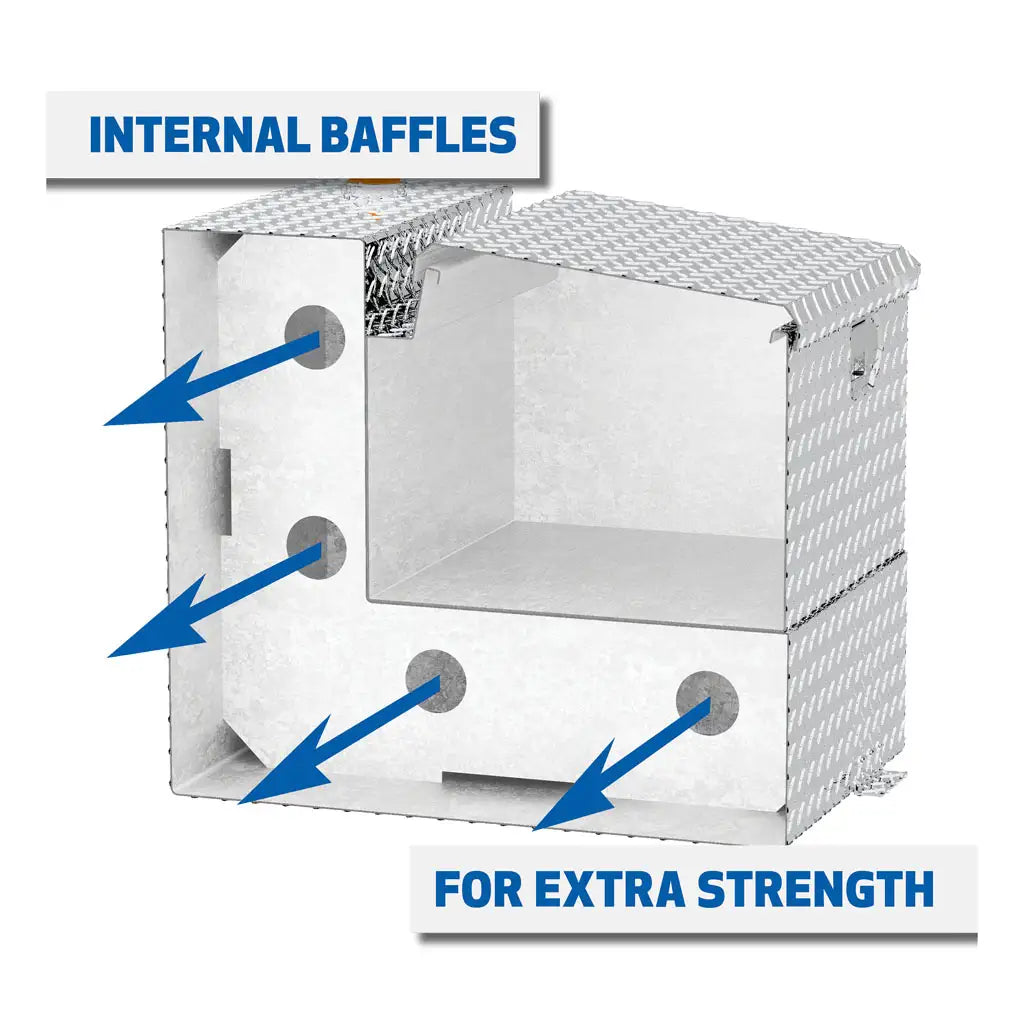 INTERNAL BAFFLES

FOR EXTRA STRENGTH