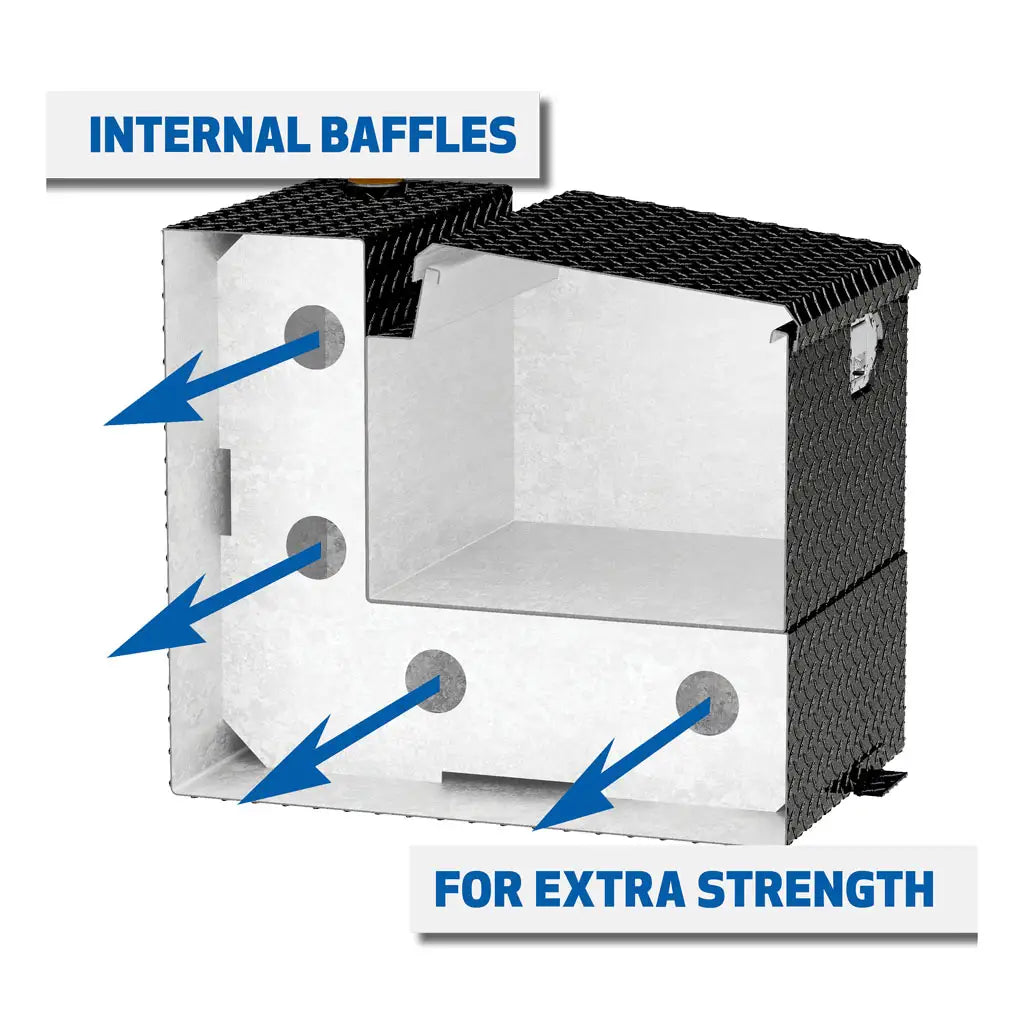 INTERNAL BAFFLES

FOR EXTRA STRENGTH